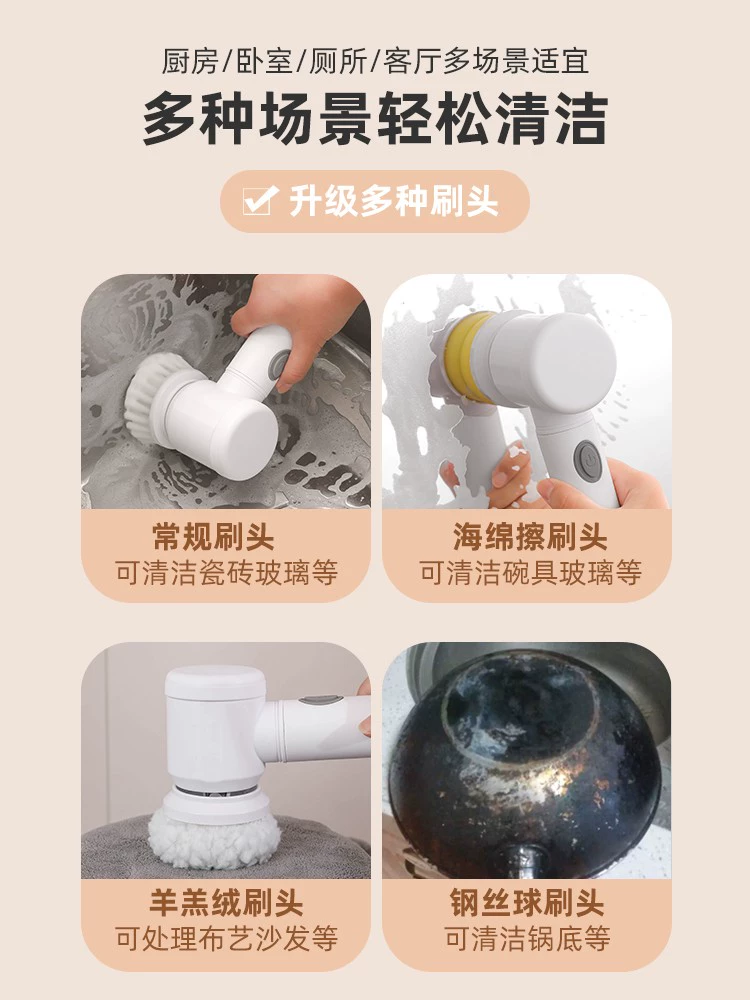 厨房/卧室/厕所/客厅多场景适宜

多种场景轻松清洁

升级多种刷头

常规刷头
可清洁瓷砖玻璃等

海绵擦刷头
可清洁碗具玻璃等

羊羔绒刷头
可处理布艺沙发等

钢丝球刷头
可清洁锅底等